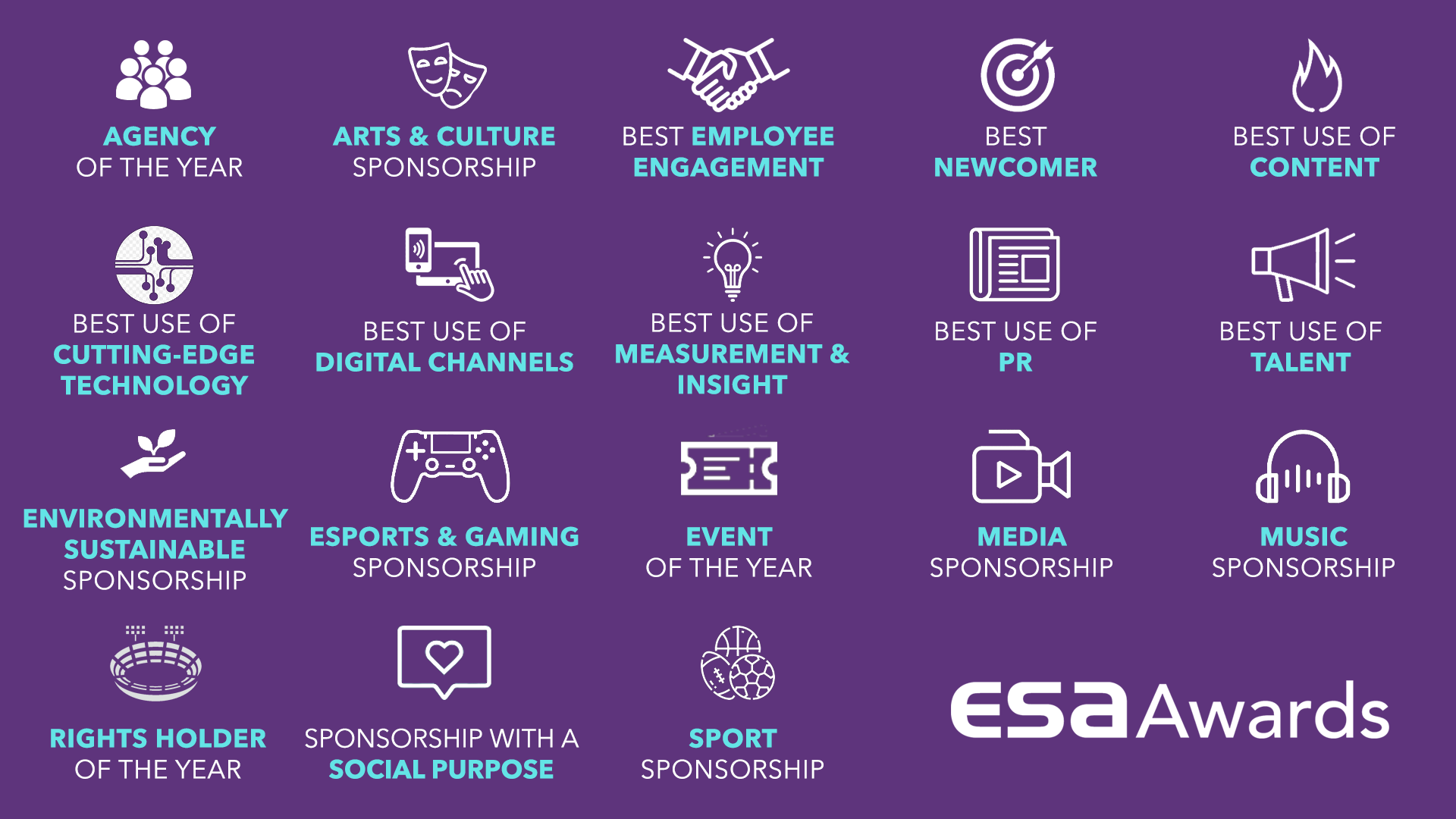 AGENCY
OF THE YEAR

ARTS & CULTURE
SPONSORSHIP

BEST EMPLOYEE
ENGAGEMENT

BEST
NEWCOMER

BEST USE OF
CONTENT

BEST USE OF
CUTTING-EDGE
TECHNOLOGY

BEST USE OF
DIGITAL CHANNELS

BEST USE OF
MEASUREMENT &
INSIGHT

BEST USE OF
PR

BEST USE OF
TALENT

ENVIRONMENTALLY
SUSTAINABLE
SPONSORSHIP

ESPORTS & GAMING
SPONSORSHIP

EVENT
OF THE YEAR

MEDIA
SPONSORSHIP

MUSIC
SPONSORSHIP

RIGHTS HOLDER
OF THE YEAR

SPONSORSHIP WITH A
SOCIAL PURPOSE

SPORT
SPONSORSHIP

esa Awards